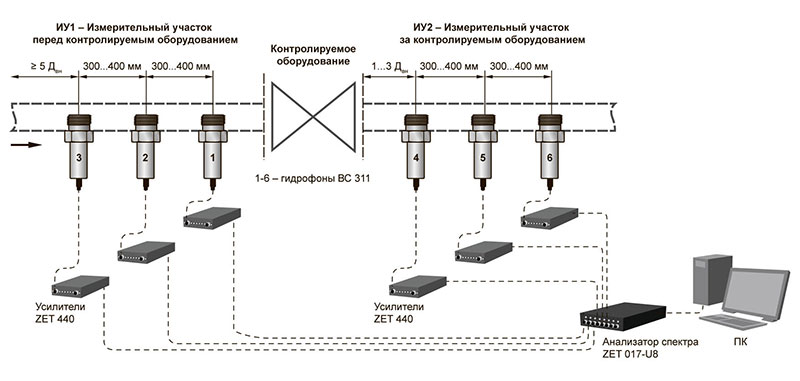 ИУ1 – Измерительный участок перед контролируемым оборудованием

Контролируемое оборудование

ИУ2 – Измерительный участок за контролируемым оборудованием

≥ 5 $Д_{вн}$

300...400 мм

300...400 мм

1...3 $Д_{вн}$

300...400 мм

300...400 мм

3

2

1

4

5

6

1-6 – гидрофоны ВС 311

Усилители ZET 440

Усилители ZET 440

Анализатор спектра ZET 017-U8

ПК